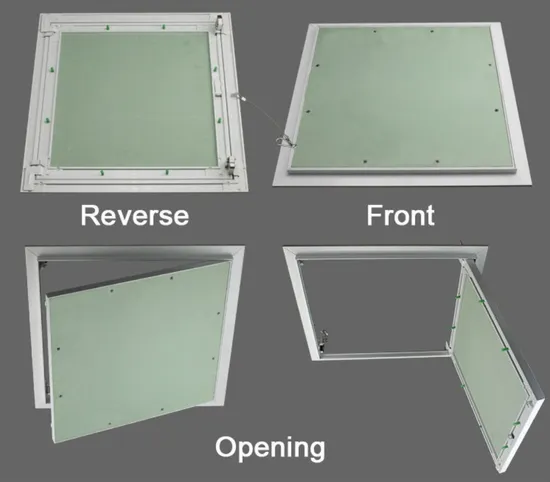 Reverse

Front

Opening